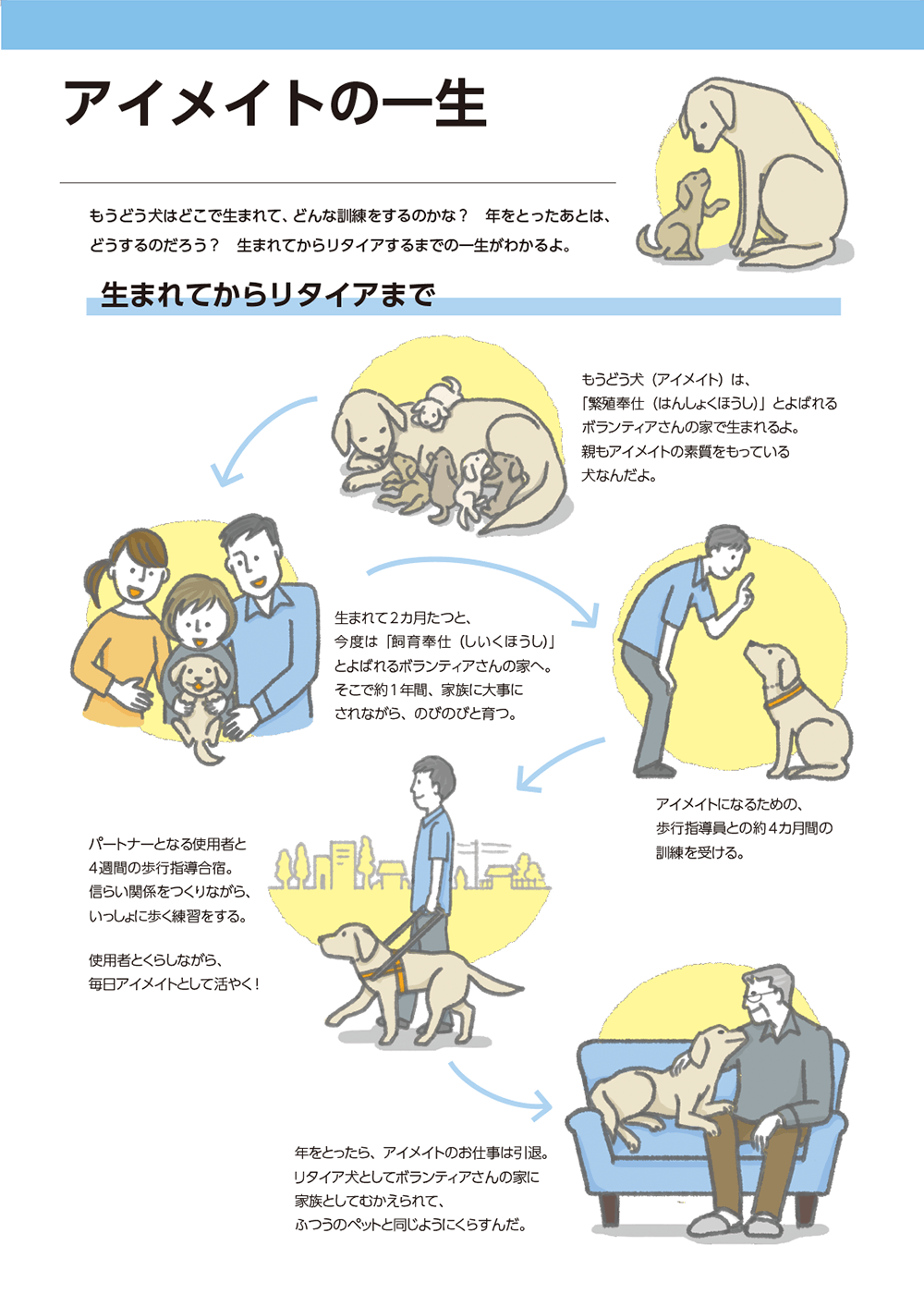 アイメイトの一生

もうどう犬はどこで生まれて、どんな訓練をするのかな？　年をとったあとは、どうするのだろう？　生まれてからリタイアするまでの一生がわかるよ。

生まれてからリタイアまで

もうどう犬（アイメイト）は、「繁殖奉仕（はんしょくほうし）」とよばれるボランティアさんの家で生まれるよ。親もアイメイトの素質をもっている犬なんだよ。

生まれて２カ月たつと、今度は「飼育奉仕（しいくほうし）」とよばれるボランティアさんの家へ。そこで約１年間、家族に大事にされながら、のびのびと育つ。

アイメイトになるための、歩行指導員との約４カ月間の訓練を受ける。

パートナーとなる使用者と４週間の歩行指導合宿。信らい関係をつくりながら、いっしょに歩く練習をする。

使用者とくらしながら、毎日アイメイトとして活やく！

年をとったら、アイメイトのお仕事は引退。リタイア犬としてボランティアさんの家に家族としてむかえられて、ふつうのペットと同じようにくらすんだ。